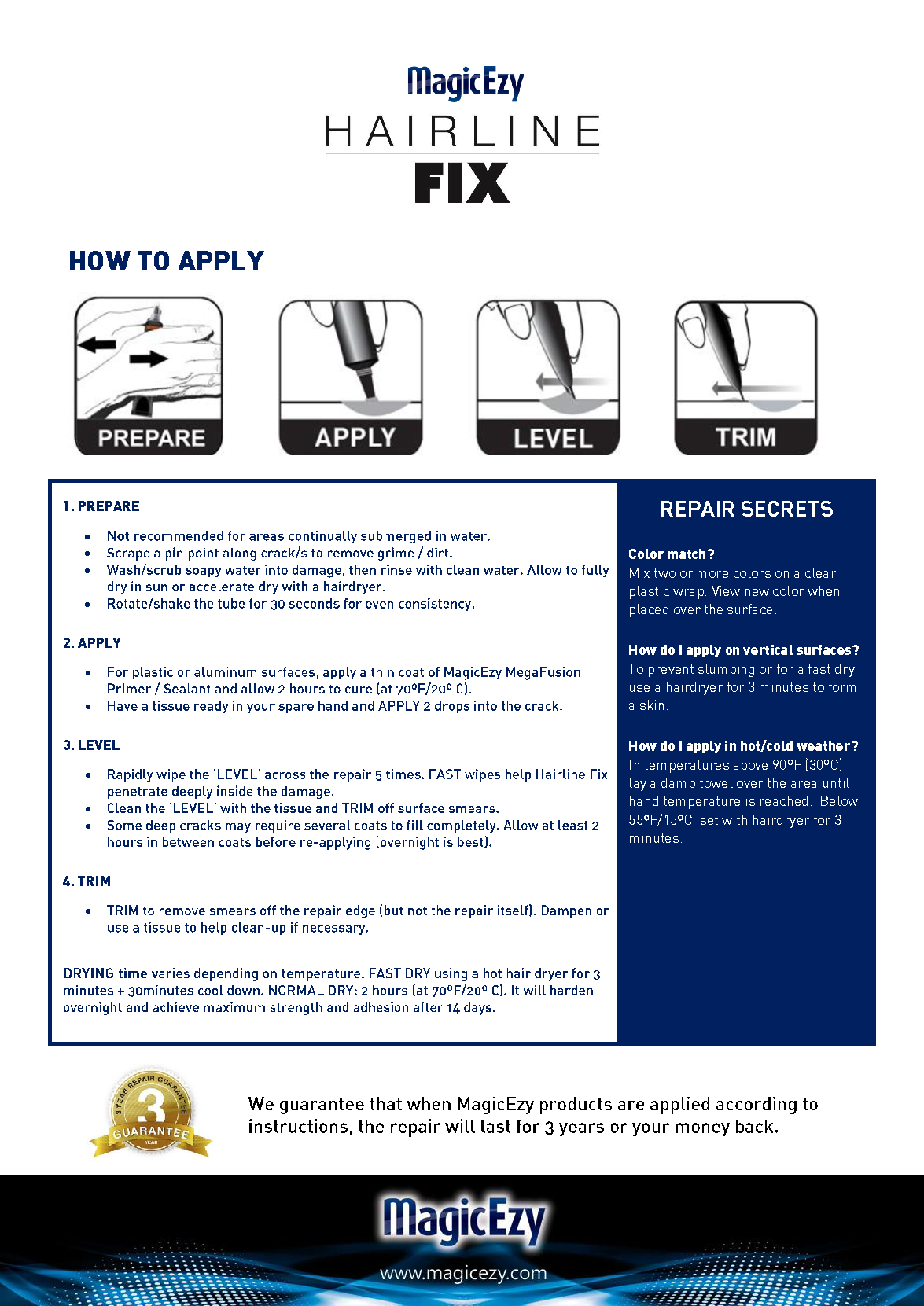 MagicEzy
HAIRLINE
FIX

HOW TO APPLY

PREPARE

APPLY

LEVEL

TRIM

1. PREPARE

- Not recommended for areas continually submerged in water.
- Scrape a pin point along crack/s to remove grime / dirt.
- Wash/scrub soapy water into damage, then rinse with clean water. Allow to fully dry in sun or accelerate dry with a hairdryer.
- Rotate/shake the tube for 30 seconds for even consistency.

2. APPLY

- For plastic or aluminum surfaces, apply a thin coat of MagicEzy MegaFusion Primer / Sealant and allow 2 hours to cure (at 70ºF/20º C).
- Have a tissue ready in your spare hand and APPLY 2 drops into the crack.

3. LEVEL

- Rapidly wipe the 'LEVEL' across the repair 5 times. FAST wipes help Hairline Fix penetrate deeply inside the damage.
- Clean the 'LEVEL' with the tissue and TRIM off surface smears.
- Some deep cracks may require several coats to fill completely. Allow at least 2 hours in between coats before re-applying (overnight is best).

4. TRIM

- TRIM to remove smears off the repair edge (but not the repair itself). Dampen or use a tissue to help clean-up if necessary.

DRYING time varies depending on temperature. FAST DRY using a hot hair dryer for 3 minutes + 30minutes cool down. NORMAL DRY: 2 hours (at 70ºF/20º C). It will harden overnight and achieve maximum strength and adhesion after 14 days.

REPAIR SECRETS

Color match?
Mix two or more colors on a clear plastic wrap. View new color when placed over the surface.

How do I apply on vertical surfaces?
To prevent slumping or for a fast dry use a hairdryer for 3 minutes to form a skin.

How do I apply in hot/cold weather?
In temperatures above 90ºF (30ºC) lay a damp towel over the area until hand temperature is reached. Below 55ºF/15ºC, set with hairdryer for 3 minutes.

3 YEAR REPAIR GUARANTEE 3 GUARANTEE YEAR

We guarantee that when MagicEzy products are applied according to instructions, the repair will last for 3 years or your money back.

MagicEzy
www.magicezy.com